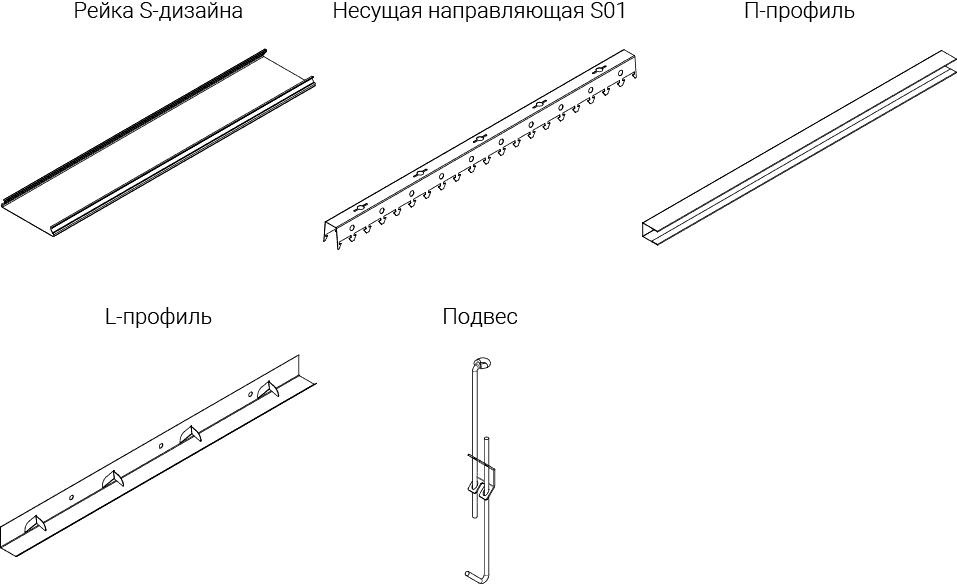 Рейка S-дизайна

Несущая направляющая S01

П-профиль

L-профиль

Подвес