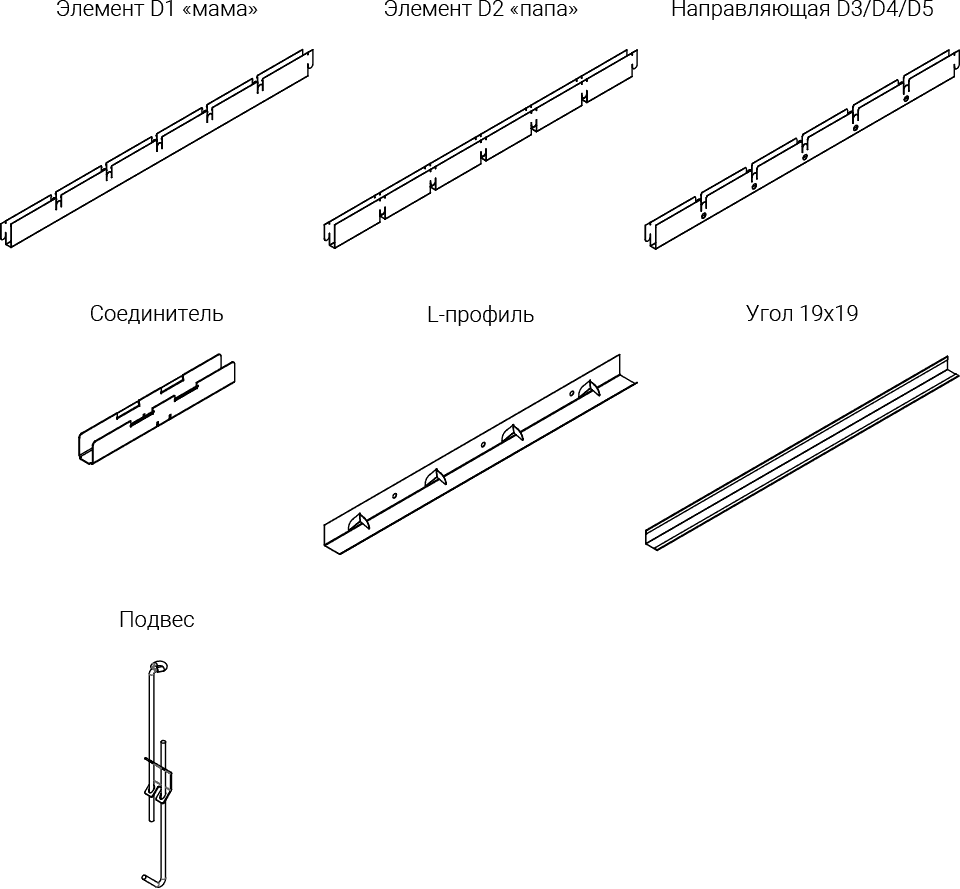 Элемент D1 «мама»

Элемент D2 «папа»

Направляющая D3/D4/D5

Соединитель

L-профиль

Угол 19x19

Подвес